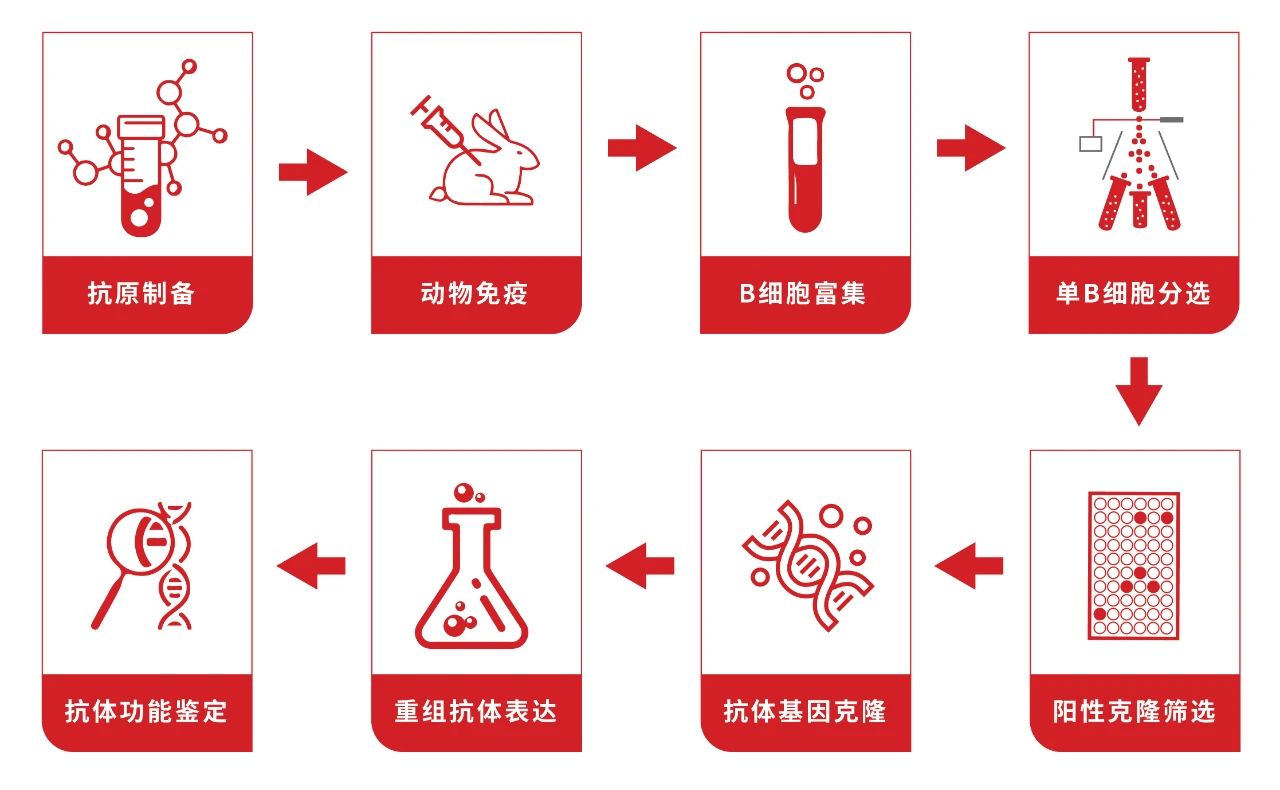 抗原制备

动物免疫

B细胞富集

单B细胞分选

阳性克隆筛选

抗体基因克隆

重组抗体表达

抗体功能鉴定